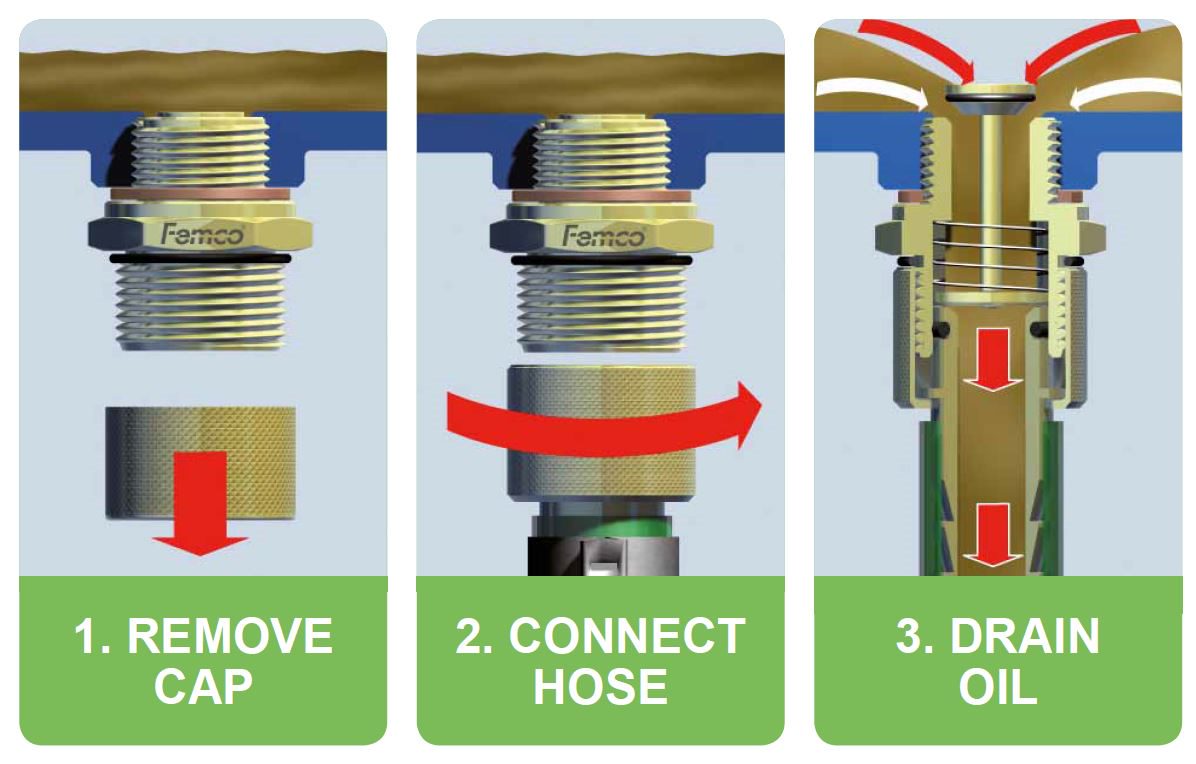 Femco

1. REMOVE CAP

Femco

2. CONNECT HOSE

3. DRAIN OIL