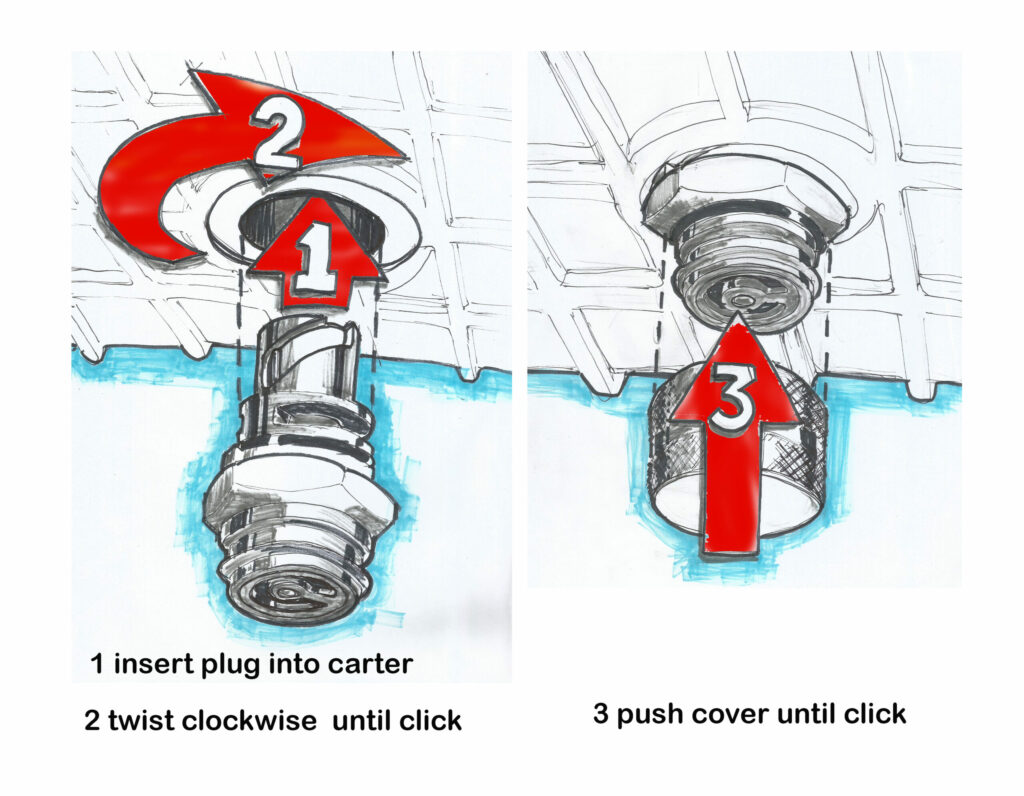 2

1

3

1 insert plug into carter

2 twist clockwise until click

3 push cover until click